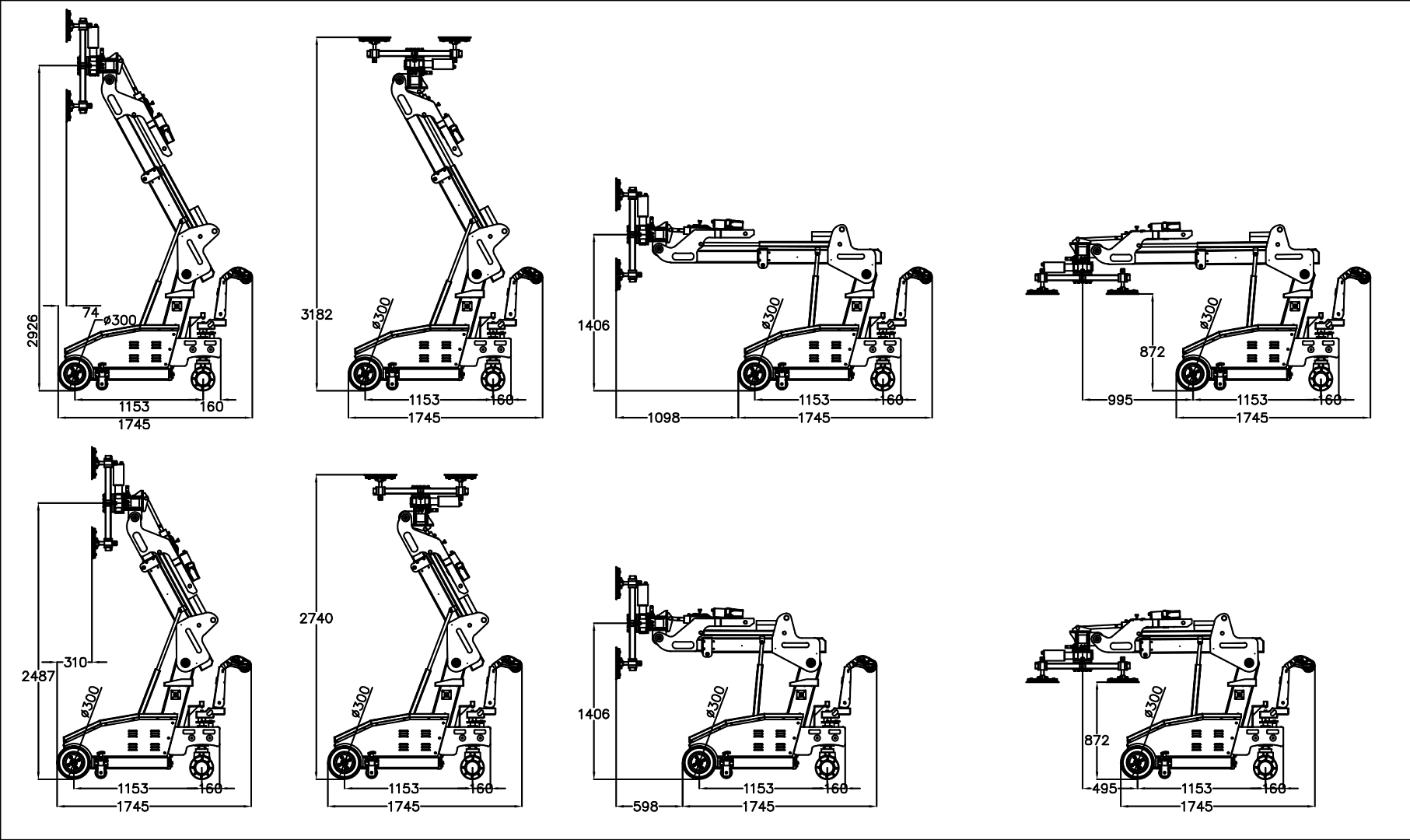 2926
74
ø300
1153
160
1745

3182
ø300
1153
160
1745

1406
ø300
1098
1153
160
1745

872
ø300
995
1153
160
1745

2487
310
ø300
1153
160
1745

2740
ø300
1153
160
1745

1406
ø300
598
1153
160
1745

872
ø300
495
1153
160
1745